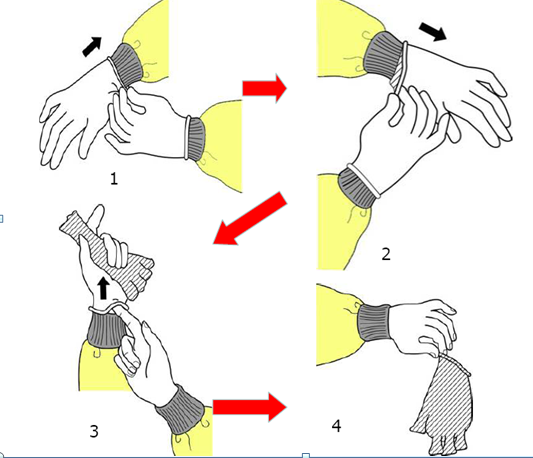 1

2

3

4